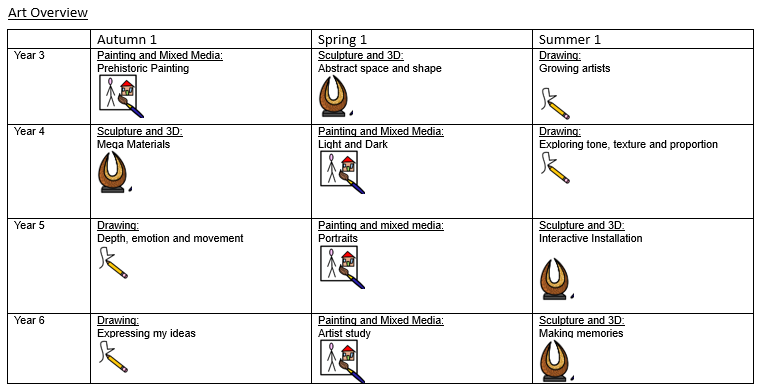 Art Overview

| | Autumn 1 | Spring 1 | Summer 1 |
|---|---|---|---|
| Year 3 | Painting and Mixed Media: Prehistoric Painting | Sculpture and 3D: Abstract space and shape | Drawing: Growing artists |
| Year 4 | Sculpture and 3D: Mega Materials | Painting and Mixed Media: Light and Dark | Drawing: Exploring tone, texture and proportion |
| Year 5 | Drawing: Depth, emotion and movement | Painting and mixed media: Portraits | Sculpture and 3D: Interactive Installation |
| Year 6 | Drawing: Expressing my ideas | Painting and Mixed Media: Artist study | Sculpture and 3D: Making memories |